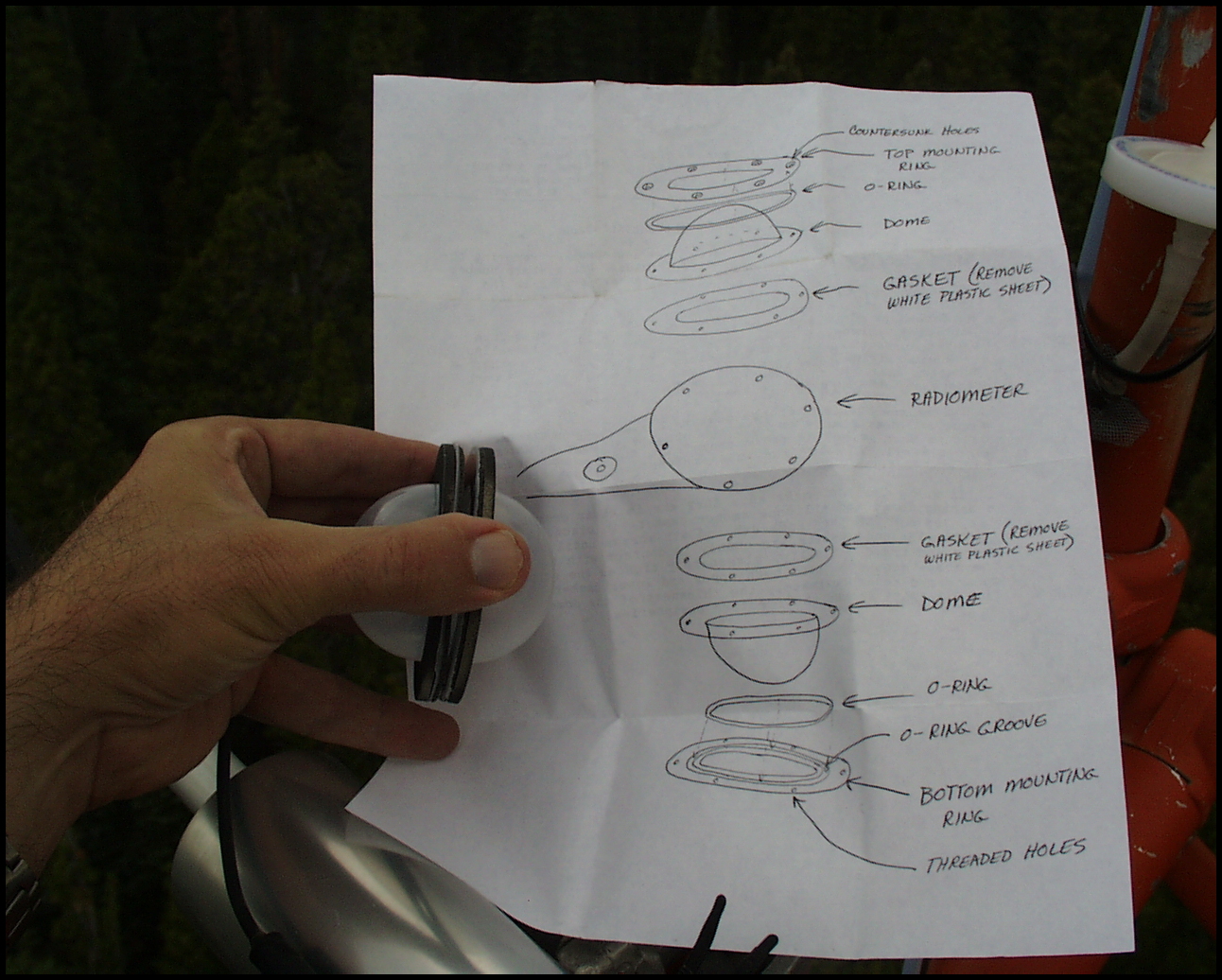 COUNTERSUNK HOLES
TOP MOUNTING RING
O-RING
DOME
GASKET (REMOVE WHITE PLASTIC SHEET)
RADIOMETER
GASKET (REMOVE WHITE PLASTIC SHEET)
DOME
O-RING
O-RING GROOVE
BOTTOM MOUNTING RING
THREADED HOLES